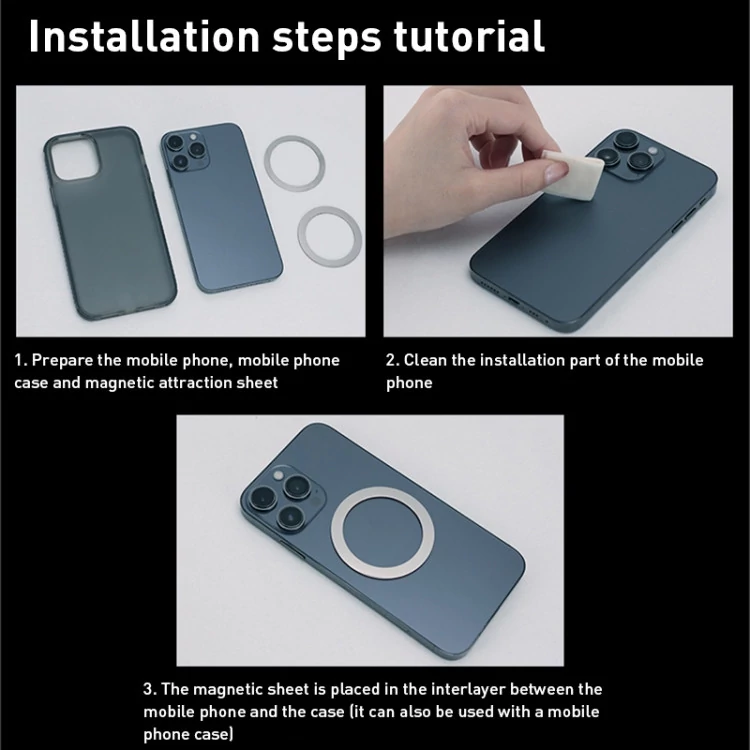 Installation steps tutorial

1. Prepare the mobile phone, mobile phone case and magnetic attraction sheet

2. Clean the installation part of the mobile phone

3. The magnetic sheet is placed in the interlayer between the mobile phone and the case (it can also be used with a mobile phone case)